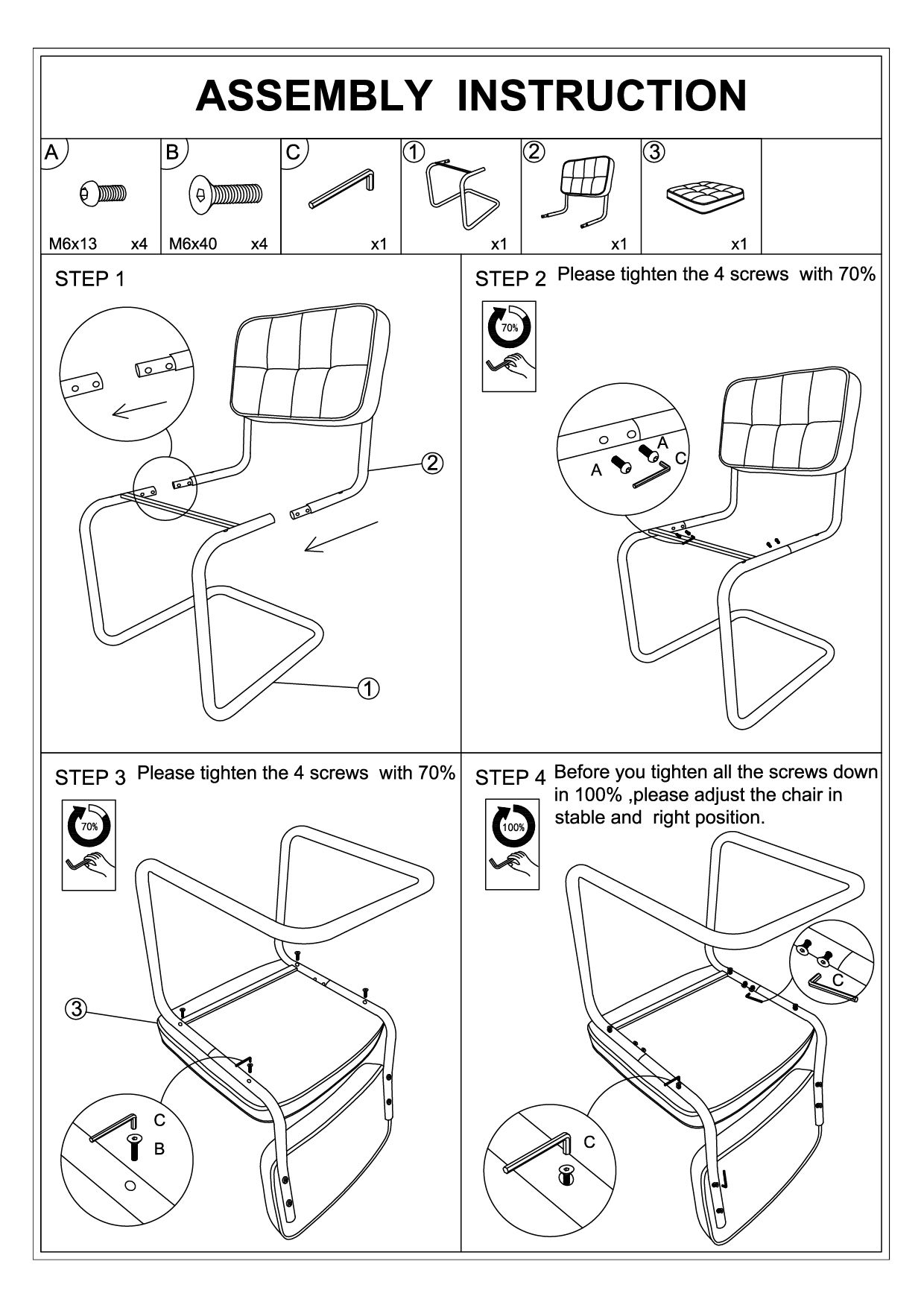 ASSEMBLY INSTRUCTION

| A | B | C | ① | ② | ③ |
|---|---|---|---|---|---|
| M6x13 x4 | M6x40 x4 | x1 | x1 | x1 | x1 |

STEP 1

②

①

STEP 2 Please tighten the 4 screws with 70%

70%

A

A

C

STEP 3 Please tighten the 4 screws with 70%

70%

③

C

B

STEP 4 Before you tighten all the screws down in 100% ,please adjust the chair in stable and right position.

100%

C

C